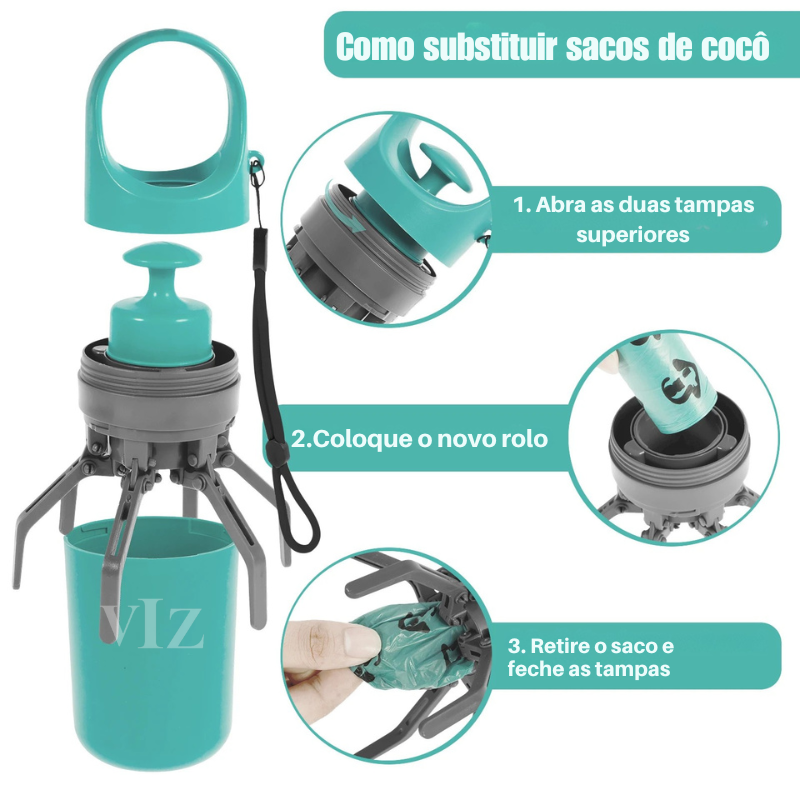 Como substituir sacos de cocô

1. Abra as duas tampas superiores

2.Coloque o novo rolo

3. Retire o saco e feche as tampas

VIZ